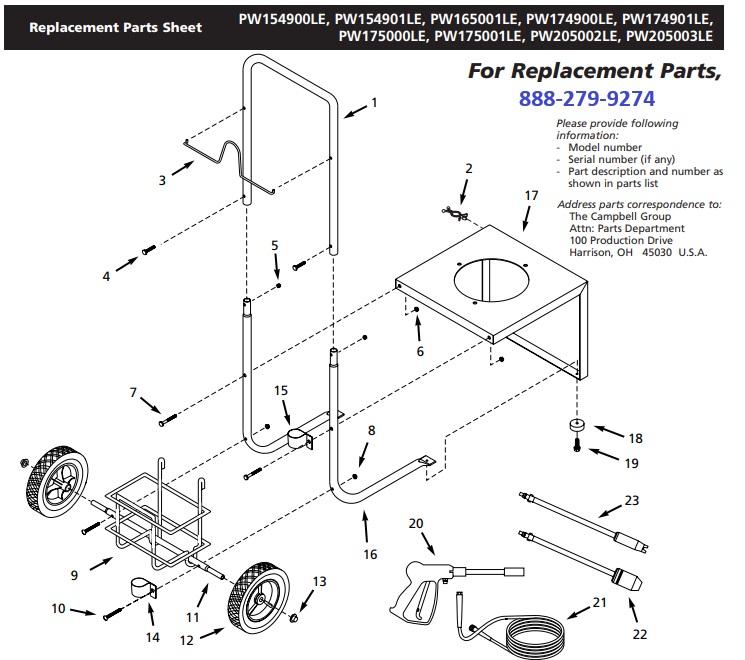 Replacement Parts Sheet

PW154900LE, PW154901LE, PW165001LE, PW174900LE, PW174901LE, PW175000LE, PW175001LE, PW205002LE, PW205003LE

For Replacement Parts,
888-279-9274

Please provide following information:
- Model number
- Serial number (if any)
- Part description and number as shown in parts list

Address parts correspondence to:
The Campbell Group
Attn: Parts Department
100 Production Drive
Harrison, OH 45030 U.S.A.

1
2
3
4
5
6
7
8
9
10
11
12
13
14
15
16
17
18
19
20
21
22
23